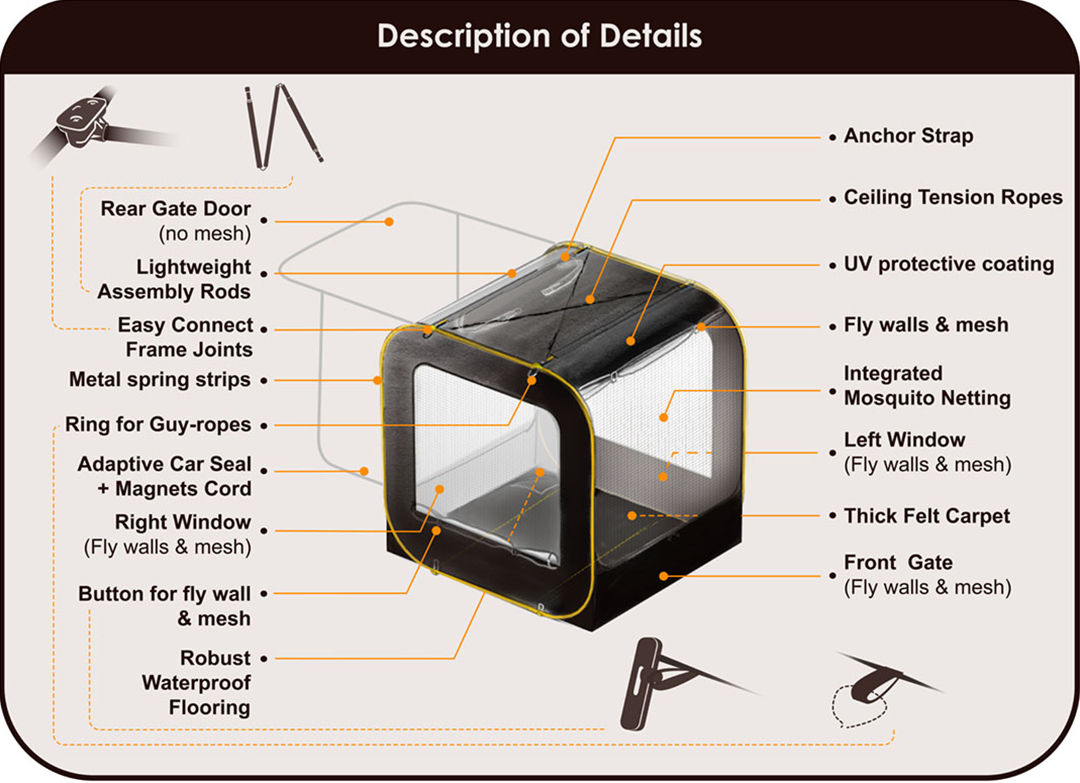 Description of Details

Rear Gate Door
(no mesh)

Lightweight
Assembly Rods

Easy Connect
Frame Joints

Metal spring strips

Ring for Guy-ropes

Adaptive Car Seal
+ Magnets Cord

Right Window
(Fly walls & mesh)

Button for fly wall
& mesh

Robust
Waterproof
Flooring

Anchor Strap

Ceiling Tension Ropes

UV protective coating

Fly walls & mesh

Integrated
Mosquito Netting

Left Window
(Fly walls & mesh)

Thick Felt Carpet

Front Gate
(Fly walls & mesh)